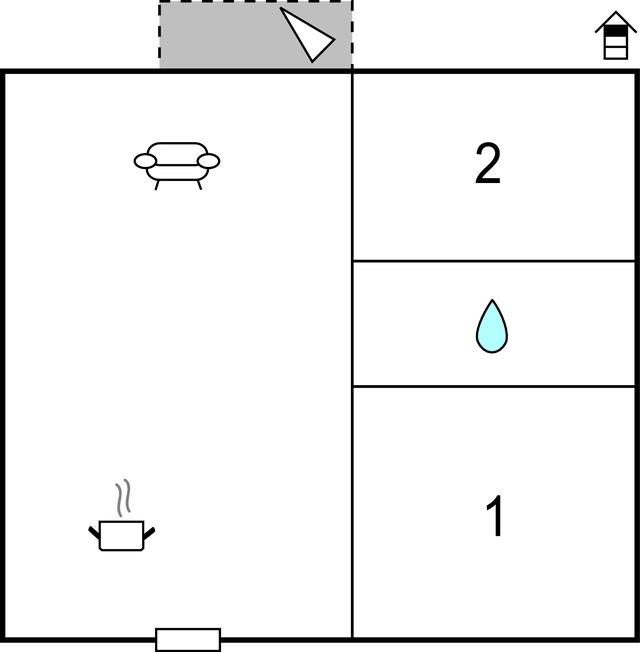 2

1