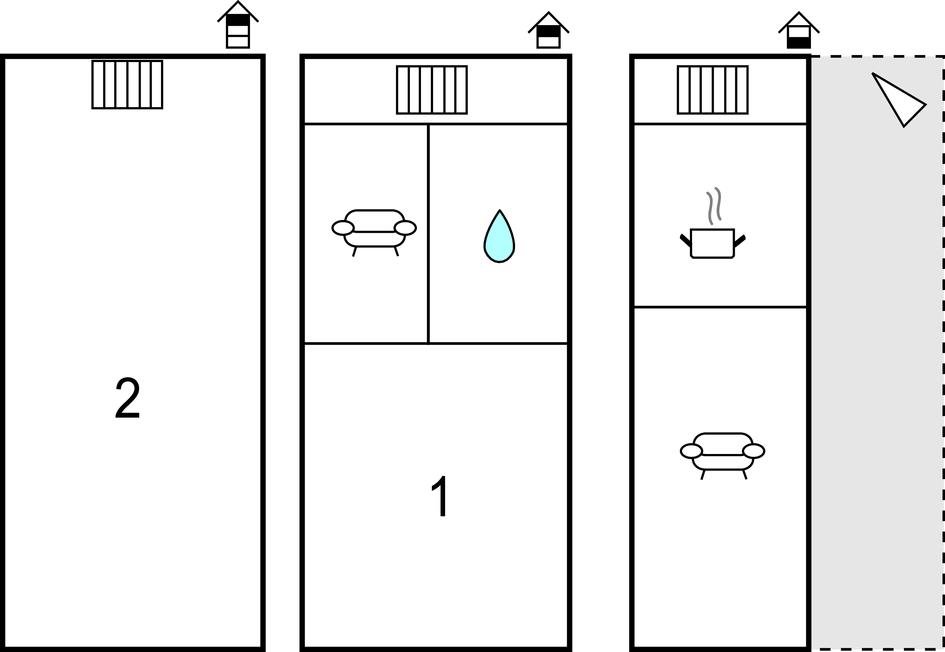 2

1