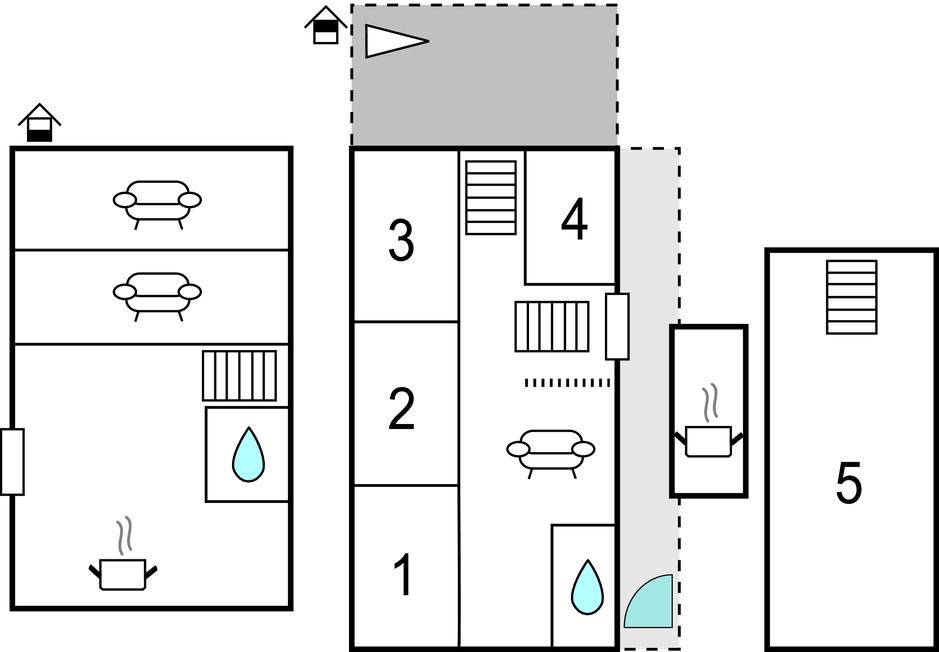 3
4
2
1
5