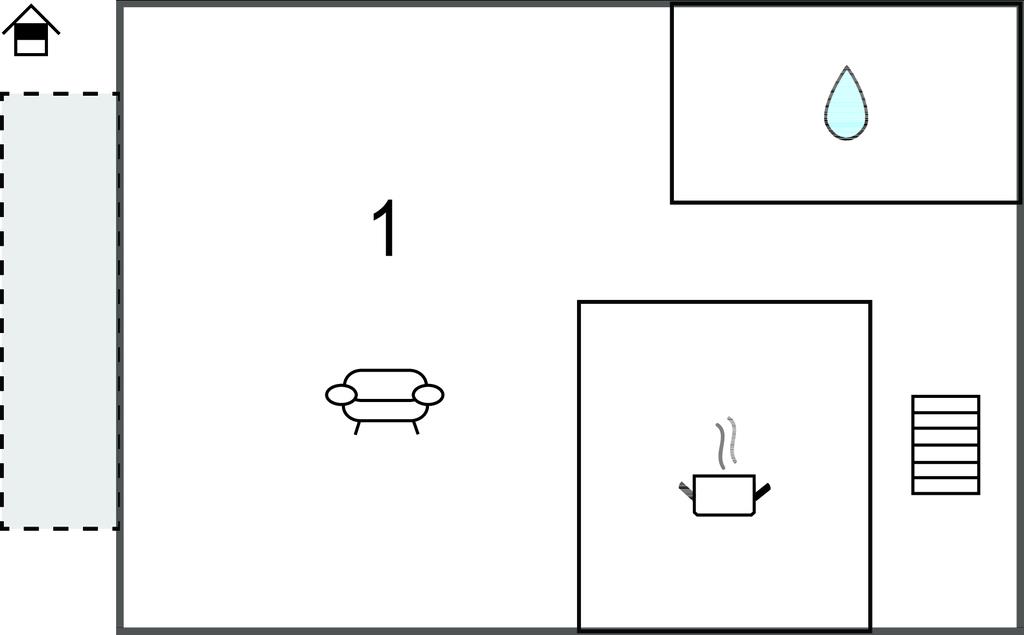 1