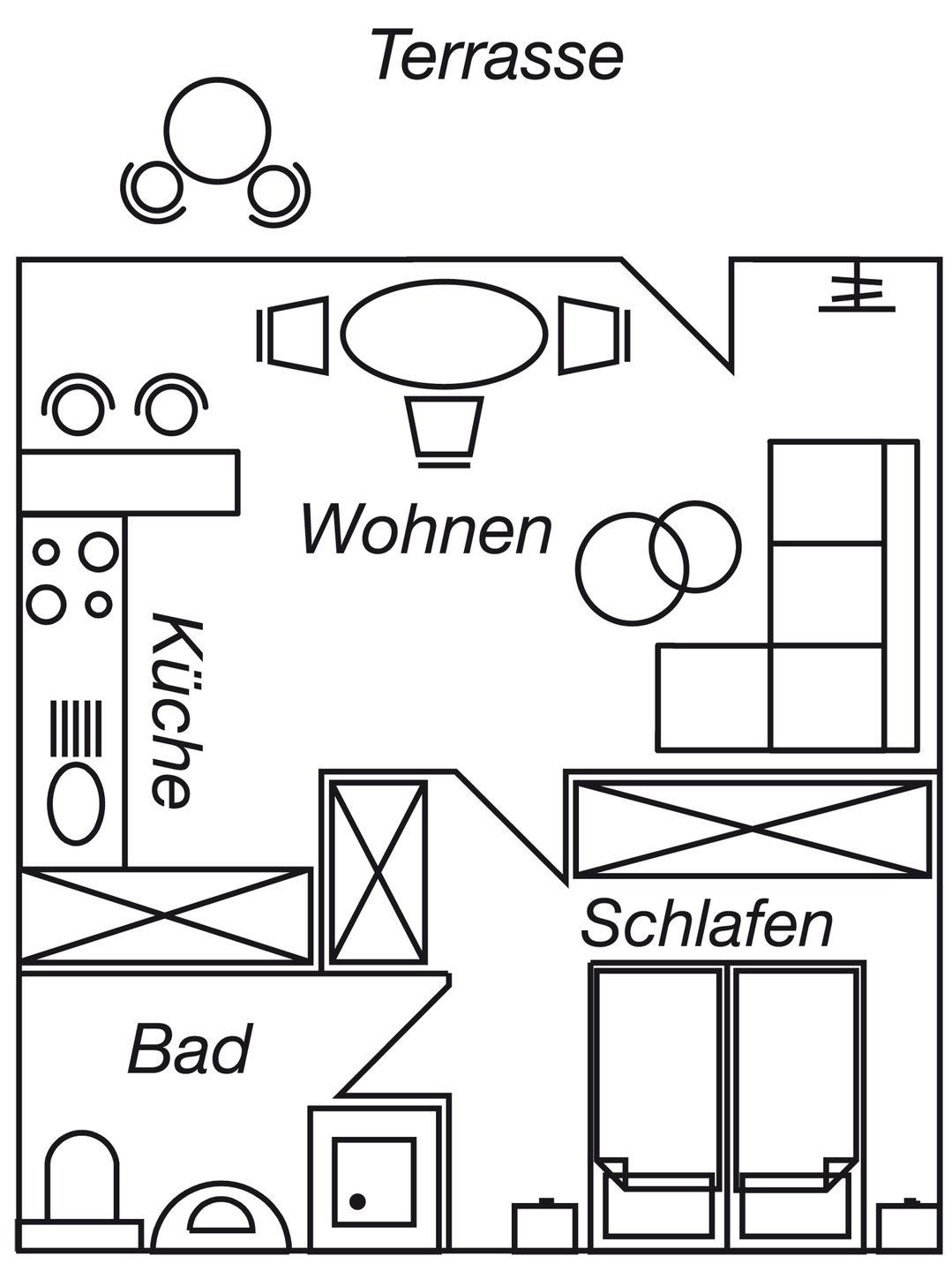 Terrasse

Wohnen

Küche

Schlafen

Bad