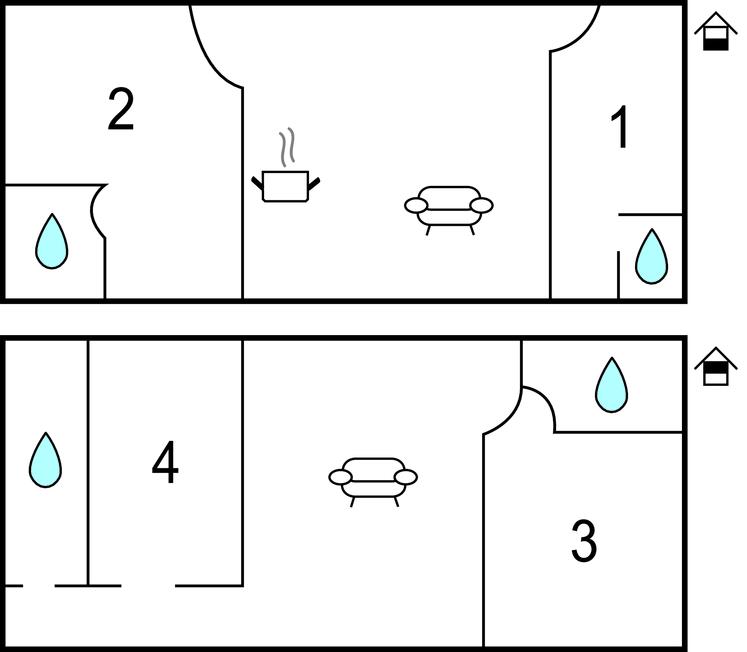 2
1
4
3