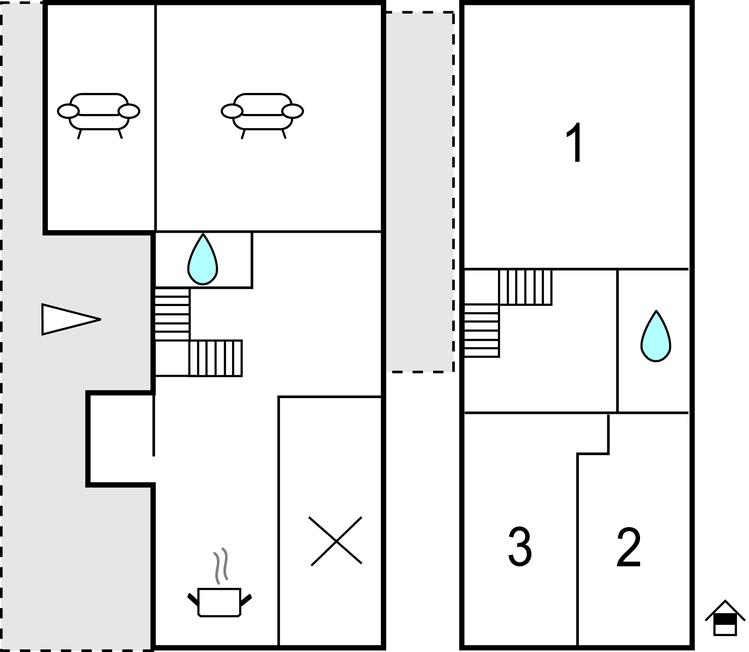 1

3

2