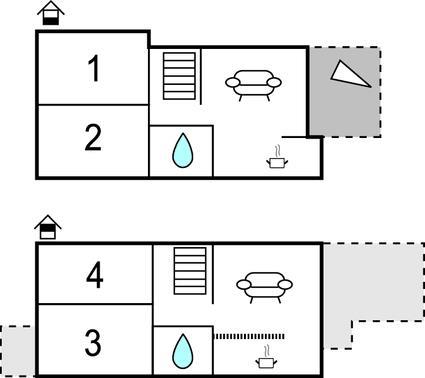 1
2
4
3