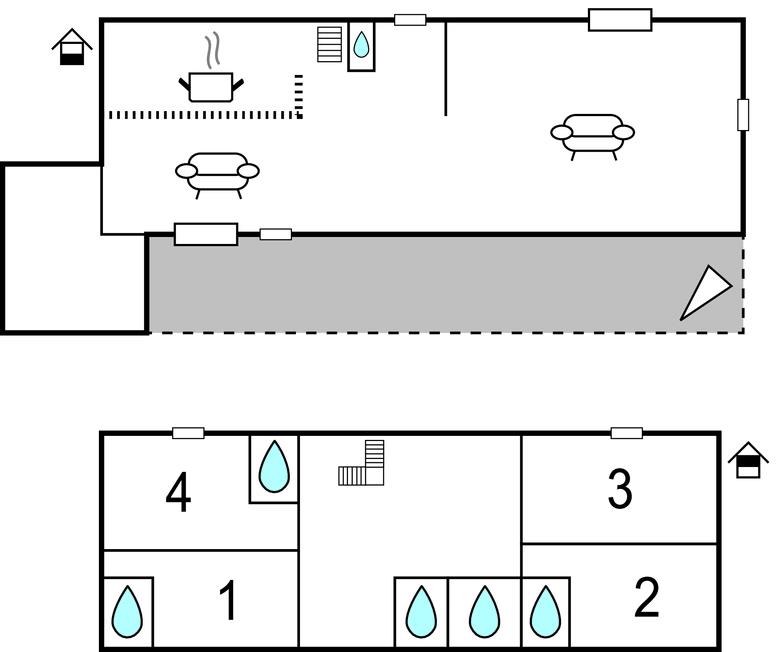 4

3

1

2