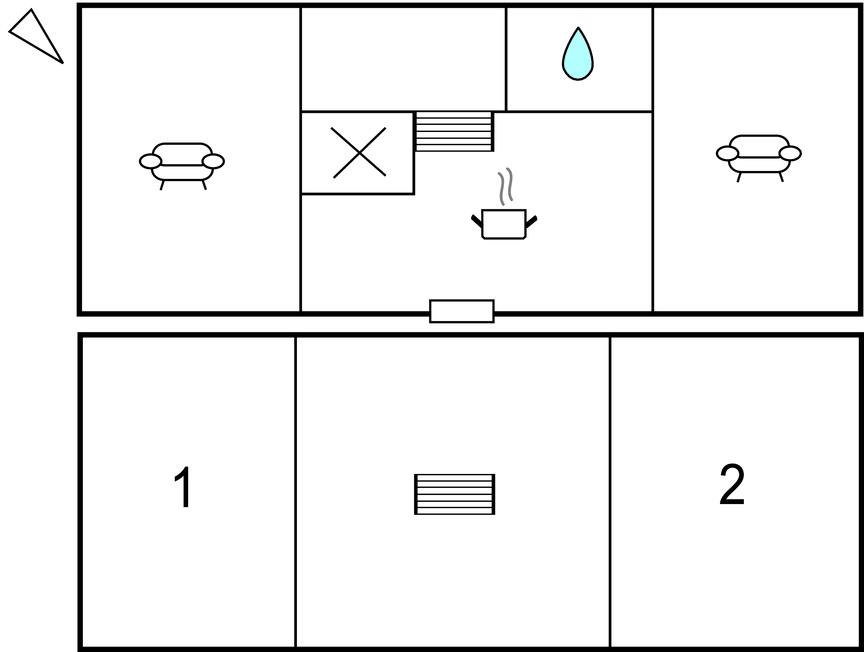 1

2