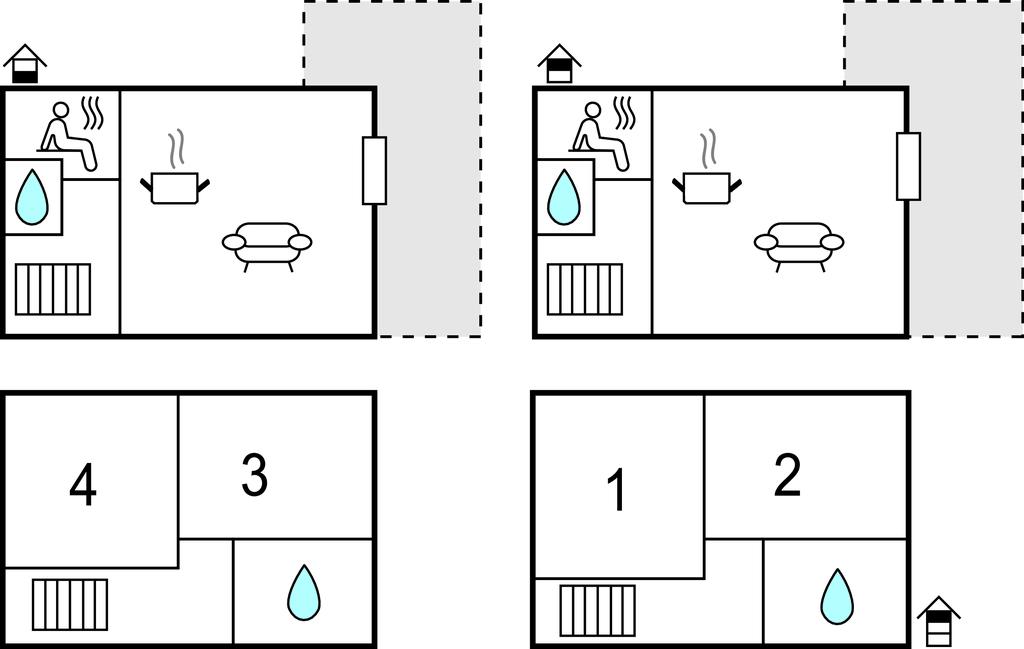 4
3
1
2