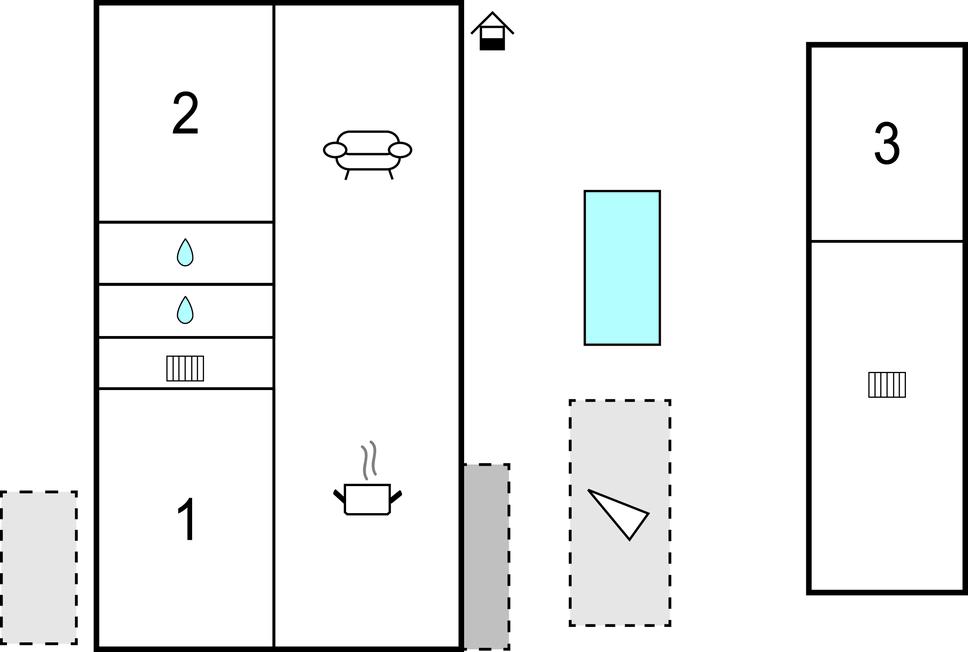 2

1

3