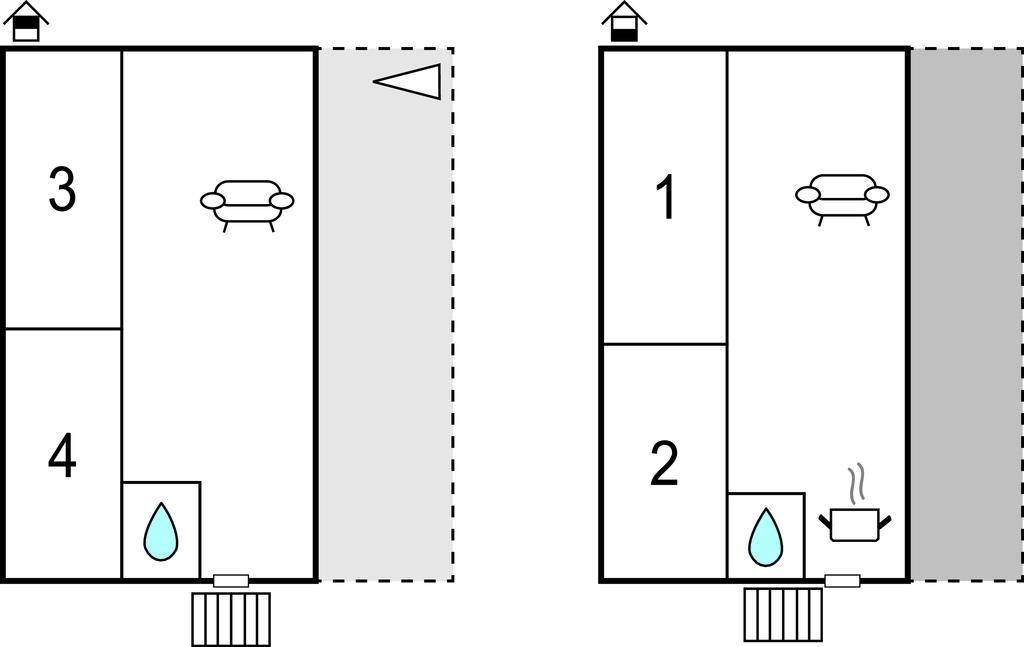 3

4

1

2