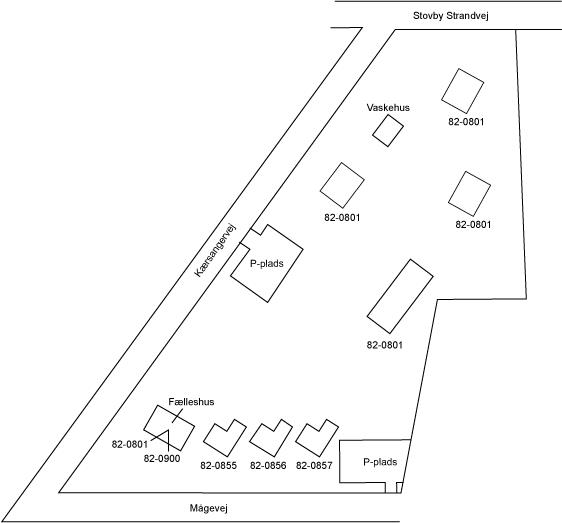 Stovby Strandvej

Vaskehus

82-0801

82-0801

82-0801

Kærsangervej

P-plads

82-0801

Fælleshus

82-0801

82-0900

82-0855

82-0856

82-0857

P-plads

Mågevej