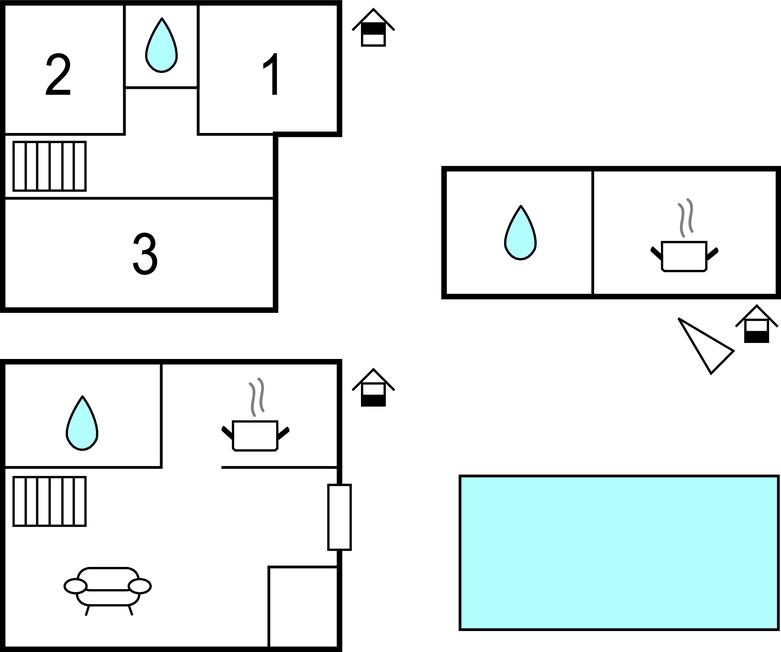 2
1
3