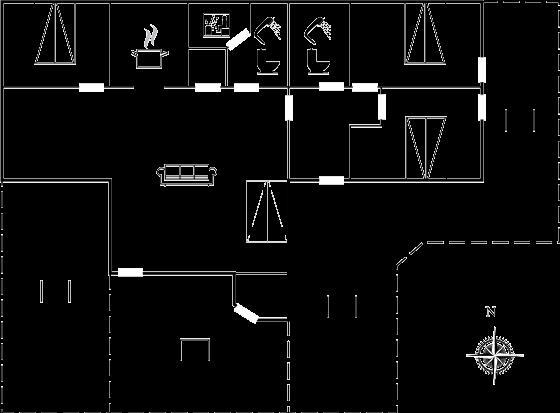 N