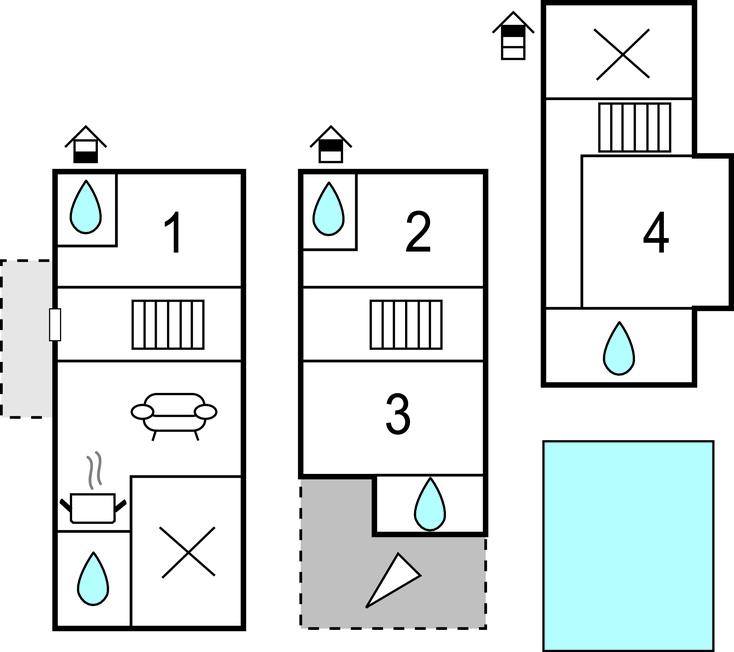 1

2

3

4