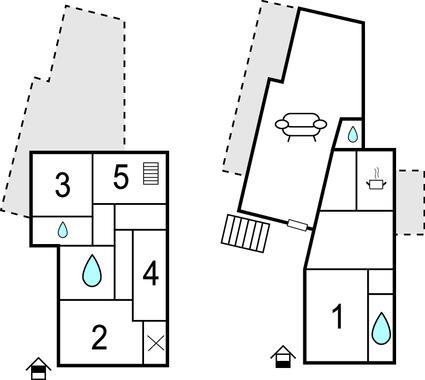 3
5
4
2
1