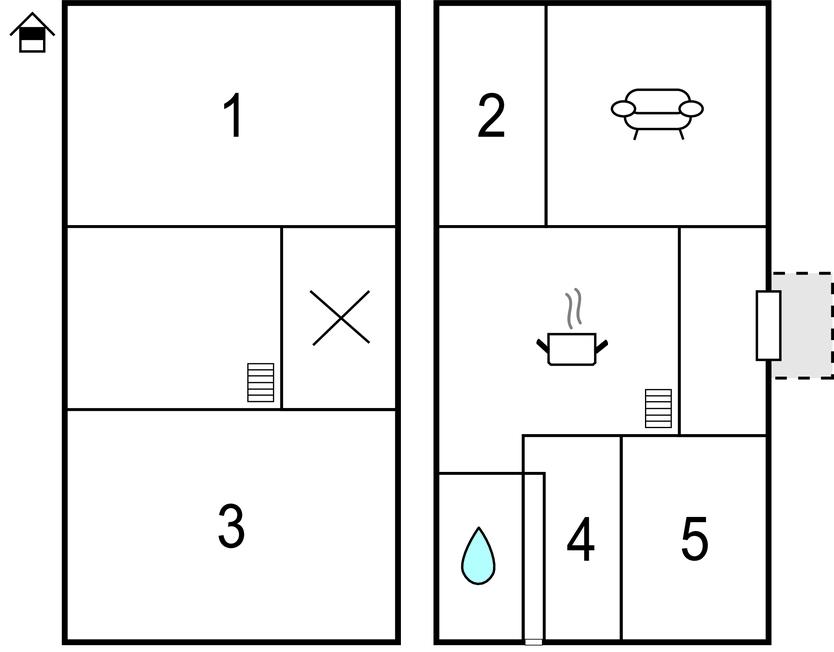 1

3

2

4

5