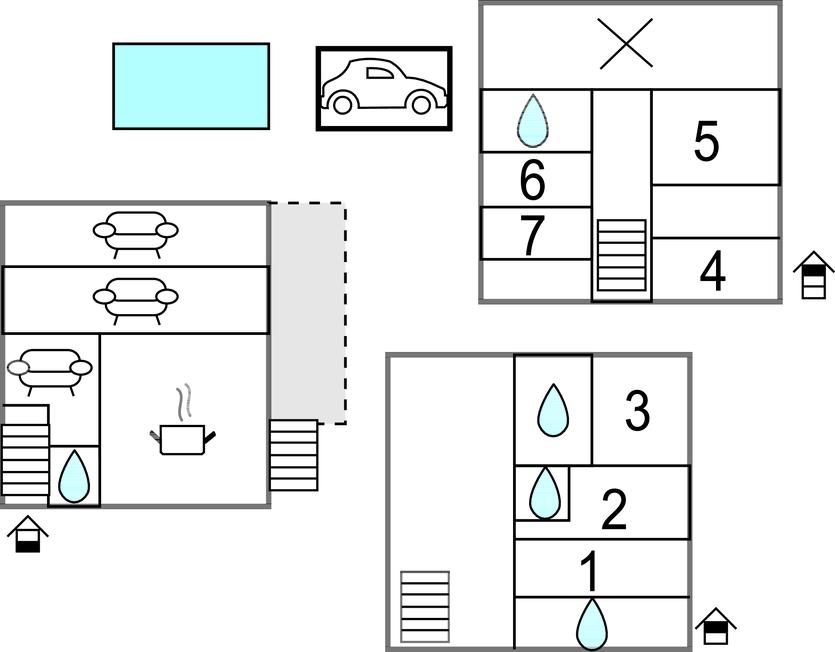 5
6
7
4
3
2
1