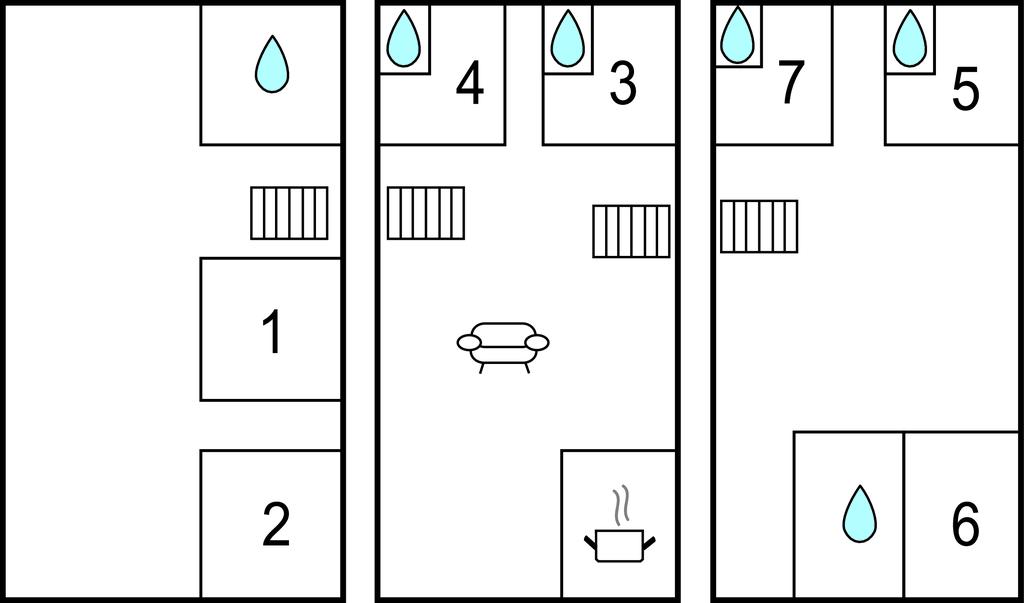 1
2
4
3
7
5
6