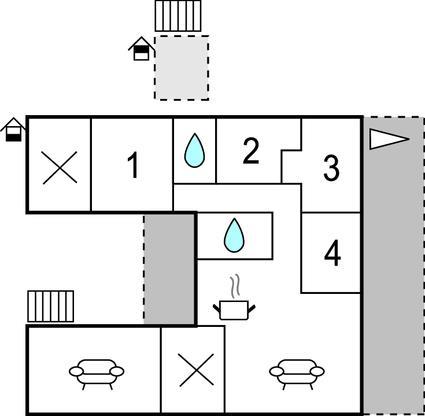 1
2
3
4