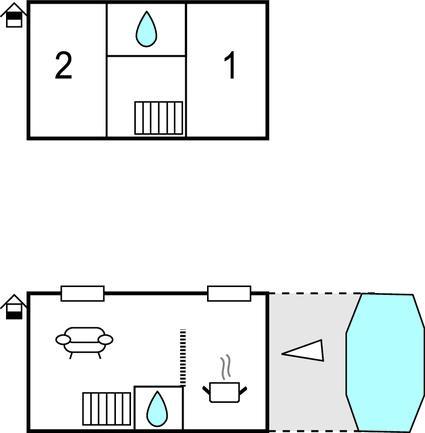 2

1