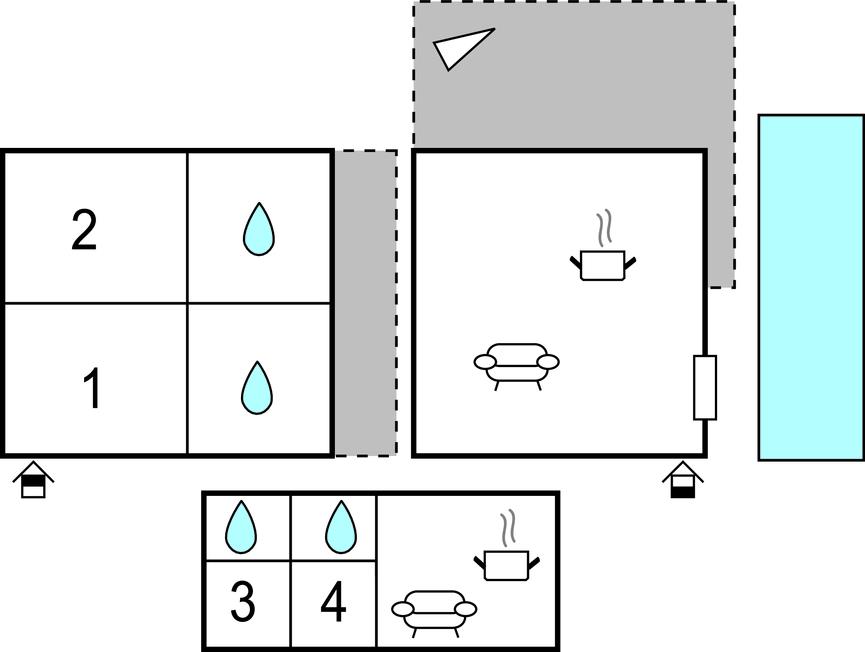 2

1

3 4