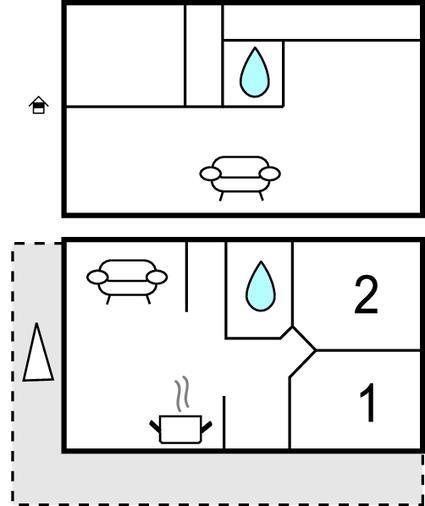 2

1