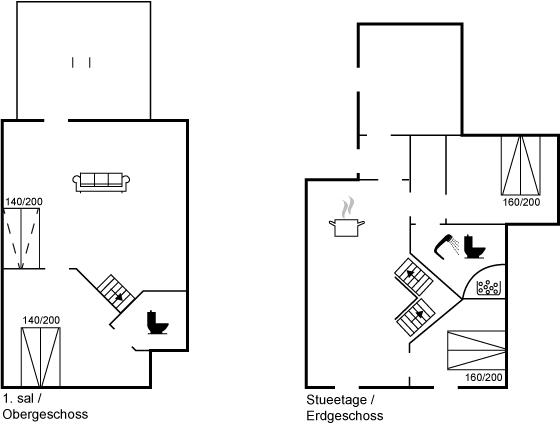 140/200

140/200

1. sal /
Obergeschoss

160/200

160/200

Stueetage /
Erdgeschoss