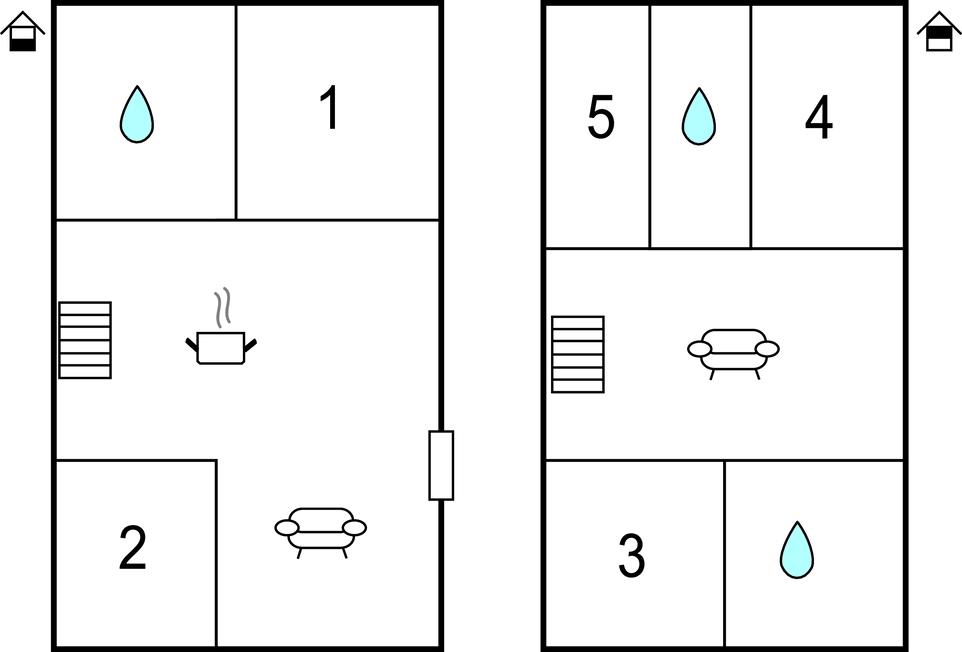 1

2

5

4

3