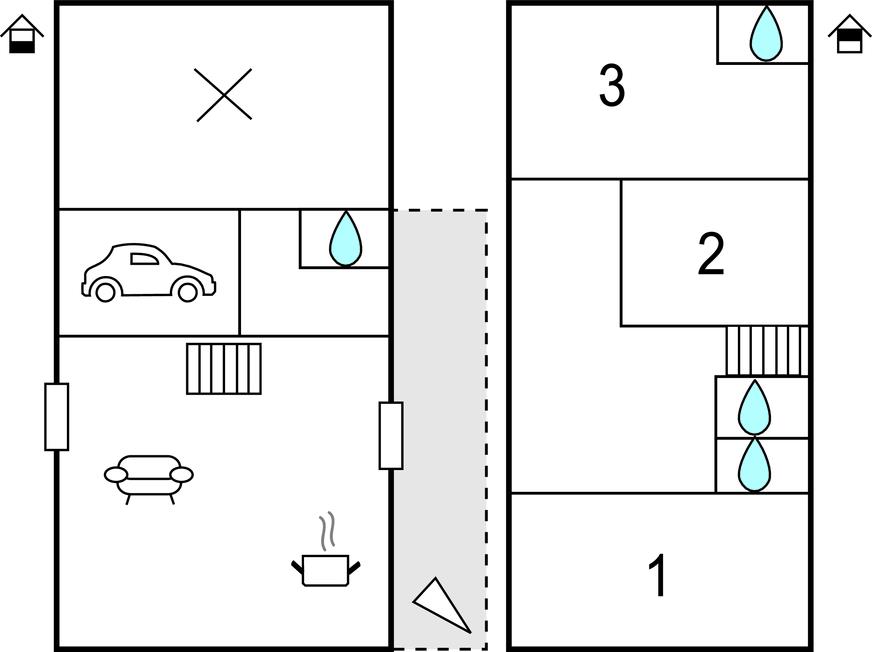 3

2

1