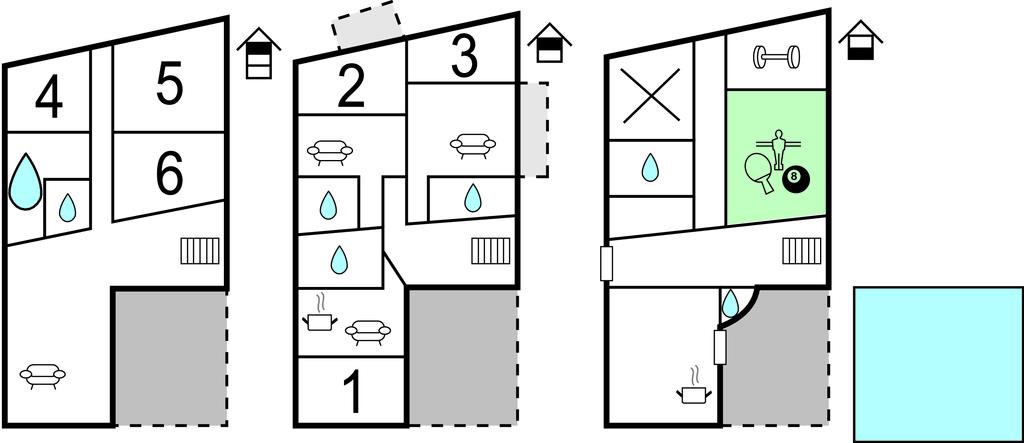 4
5
6
2
3
1
8