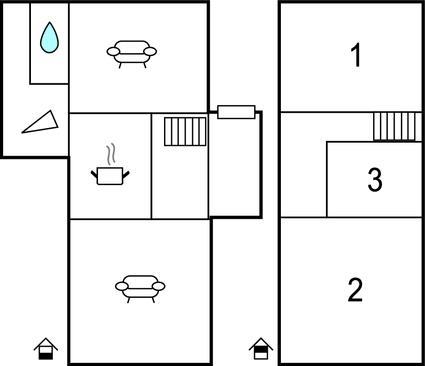 1
3
2