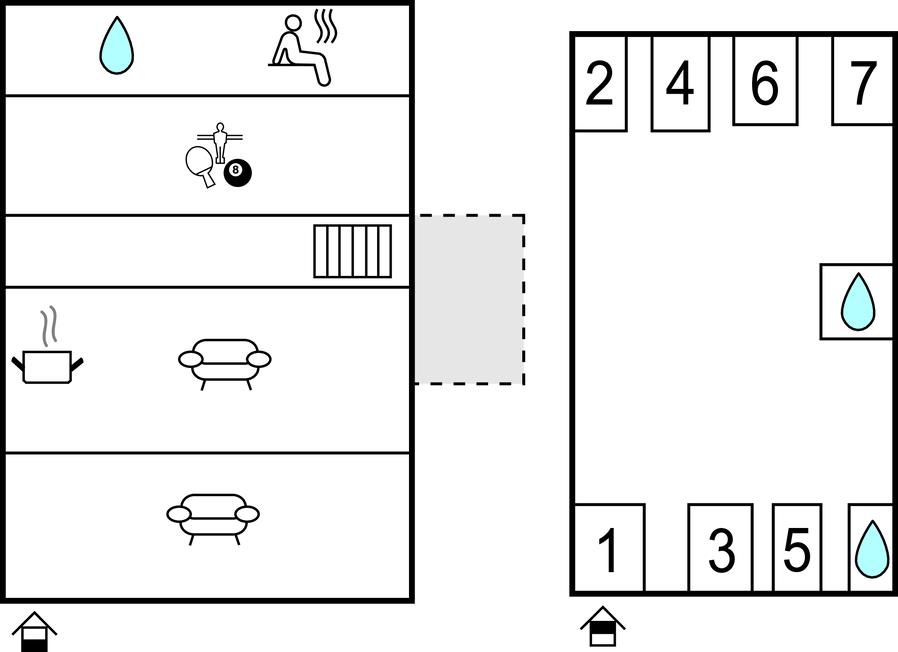 8

2 4 6 7

1 3 5