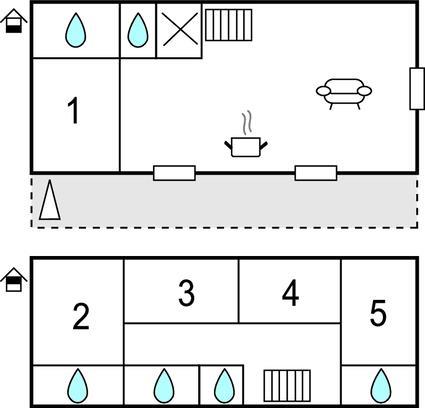 1

2

3

4

5