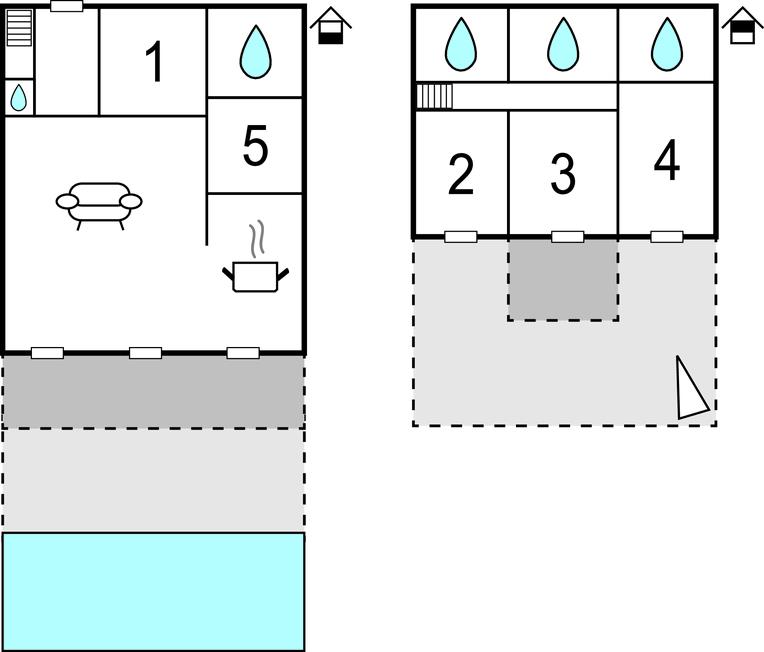 1
5
2
3
4