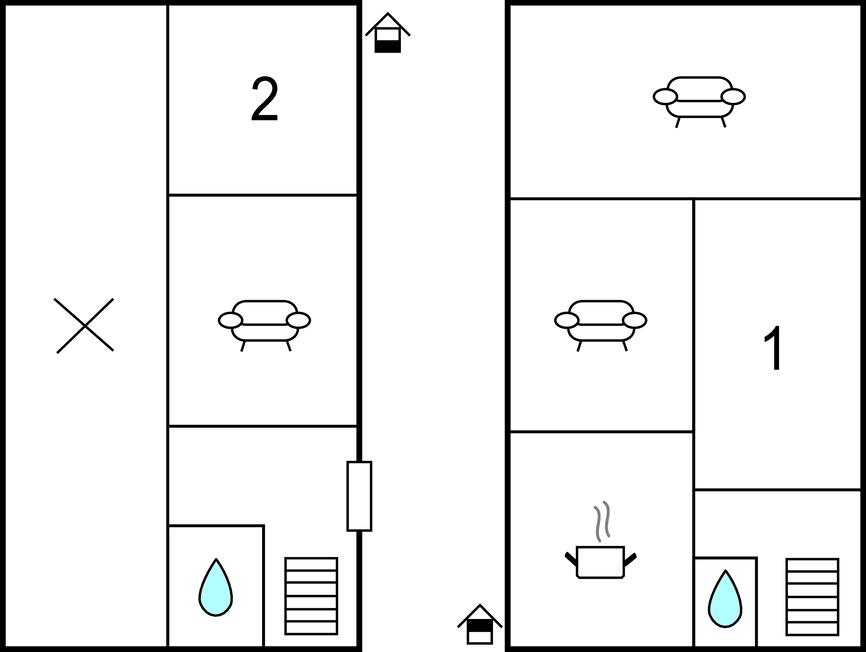 2

1