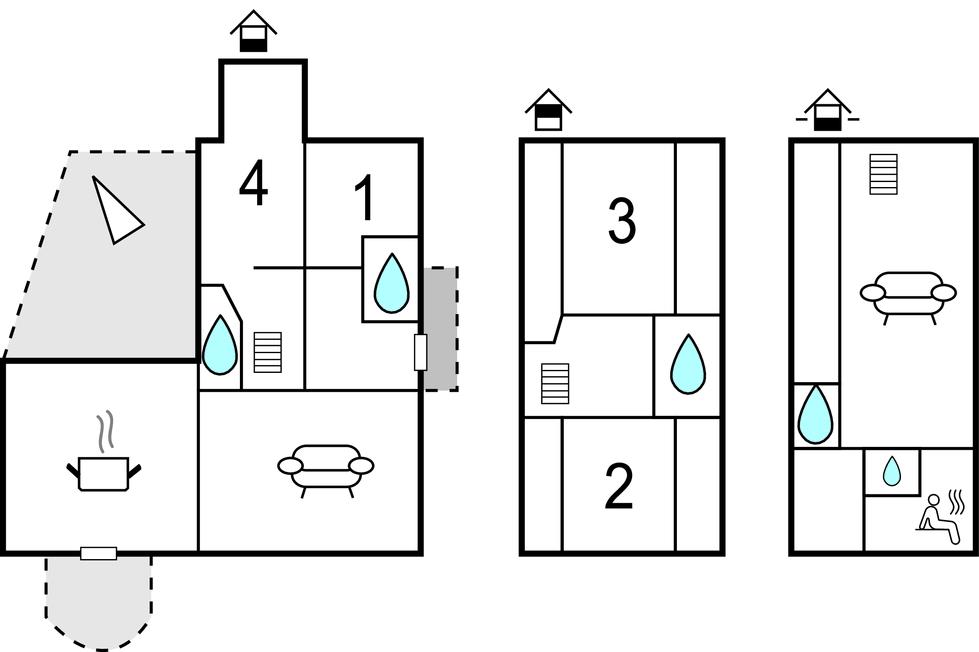 4
1
3
2