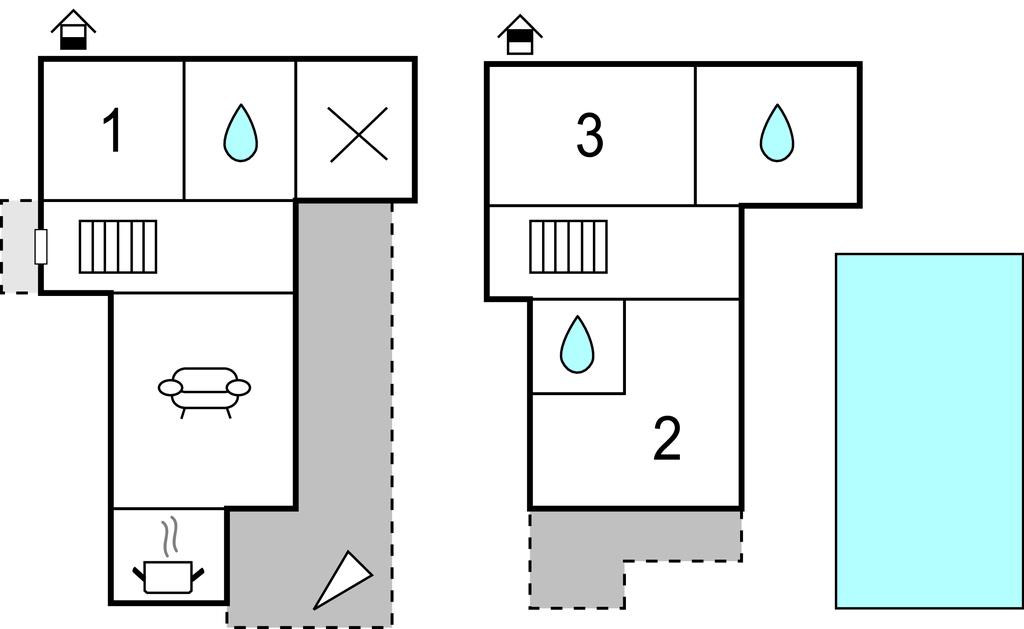 1

3

2