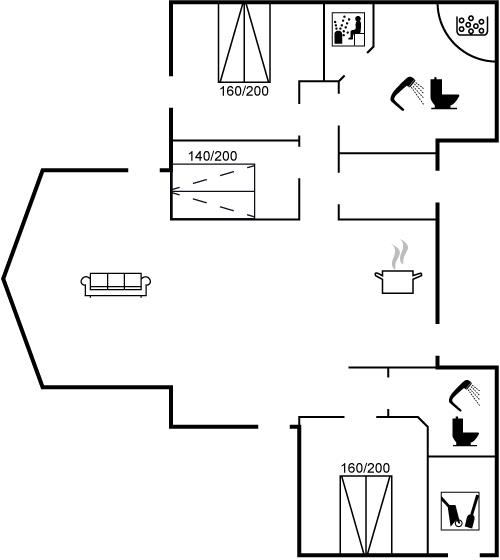 160/200

140/200

160/200