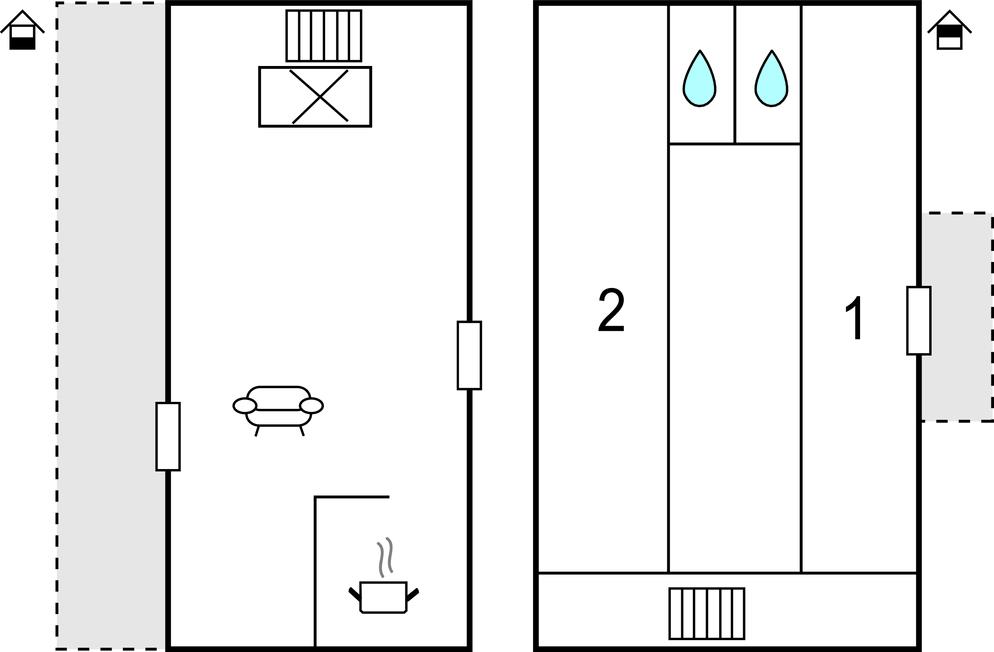 2

1