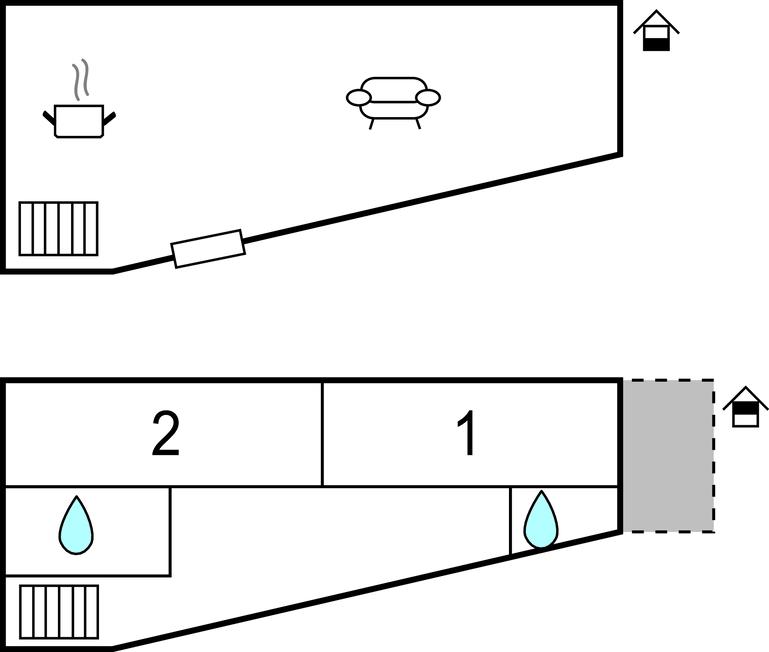 2

1