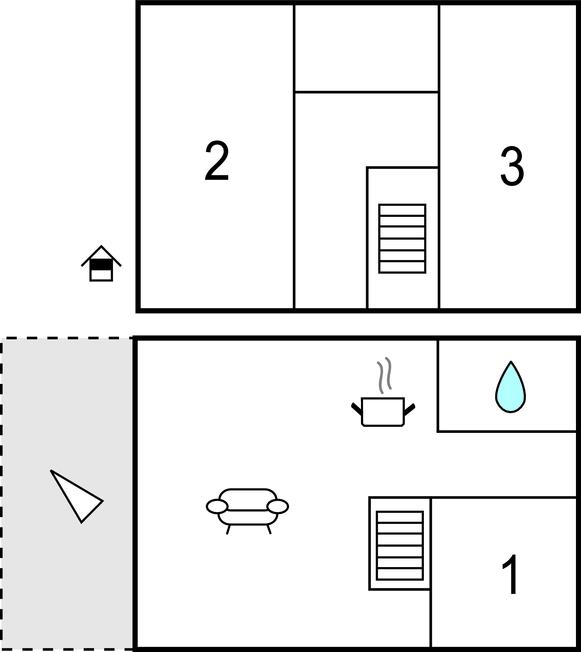 2

3

1