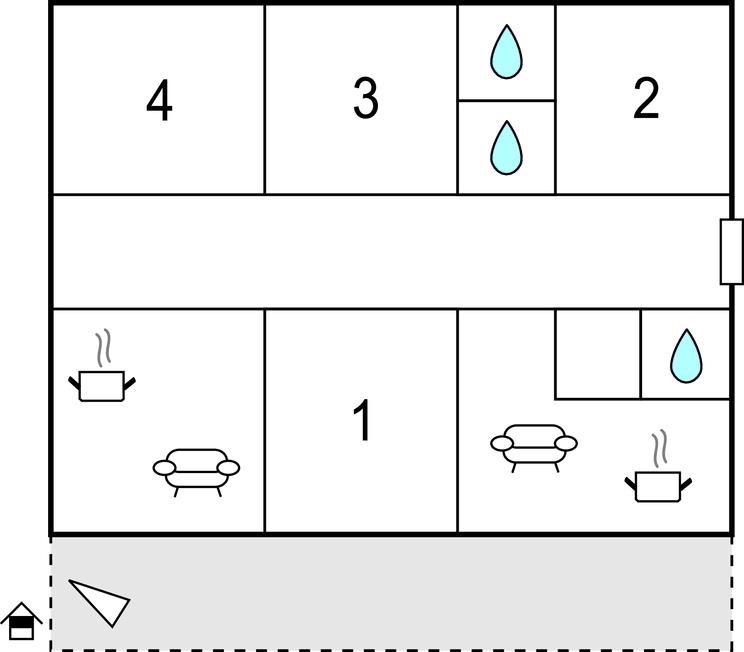 4

3

2

1