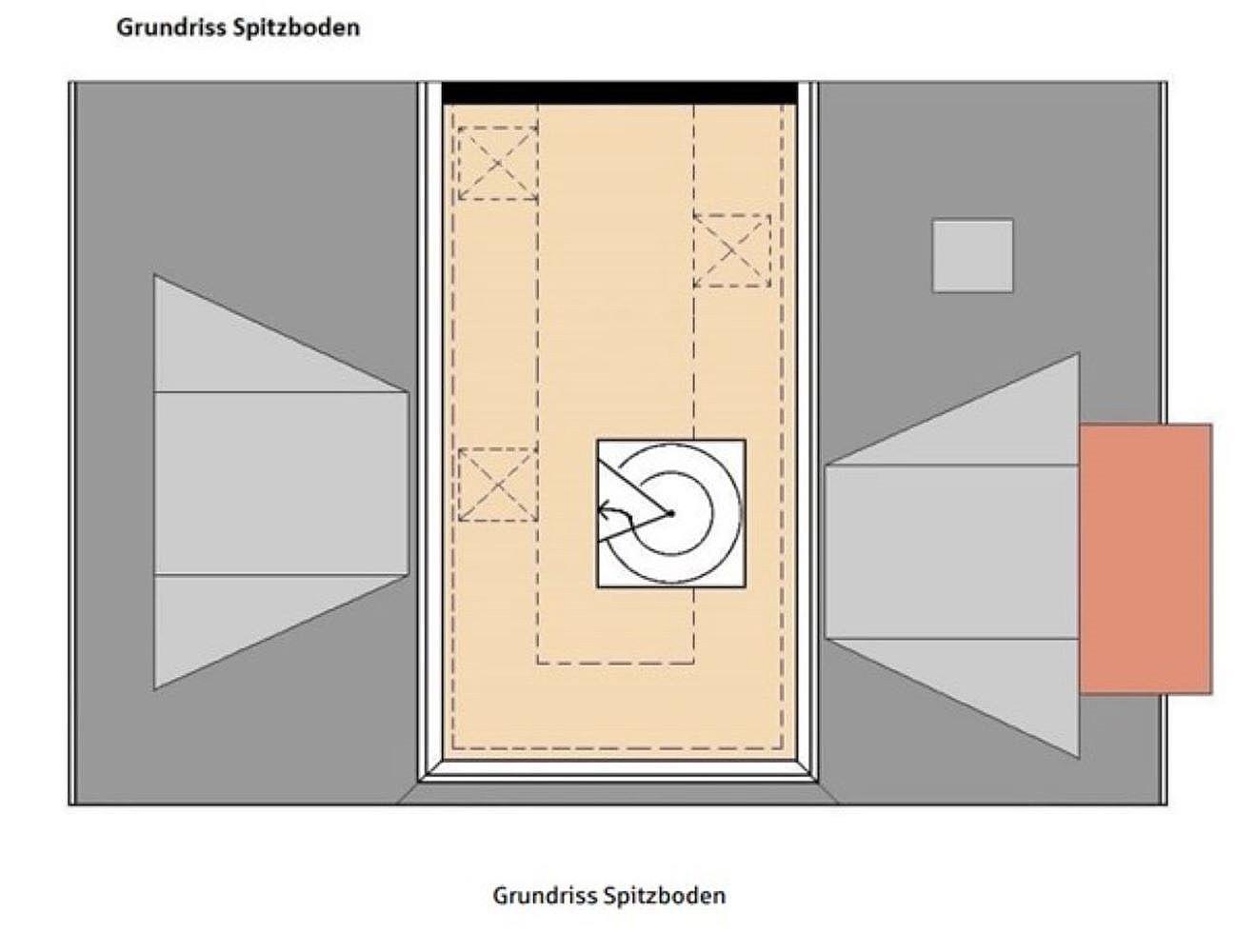 Grundriss Spitzboden

Grundriss Spitzboden