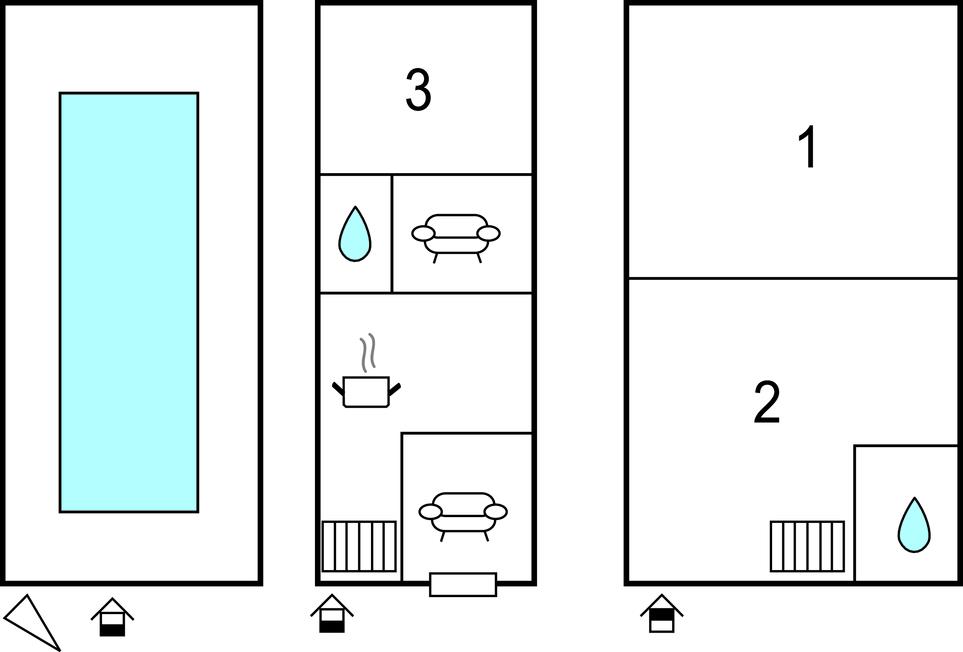 3

1

2