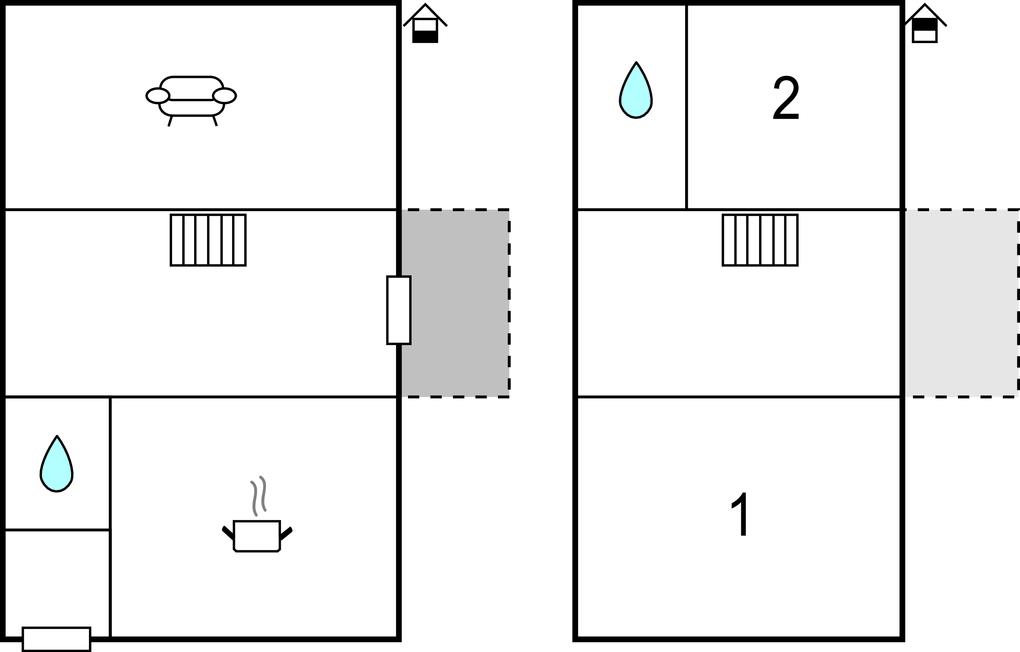 2

1