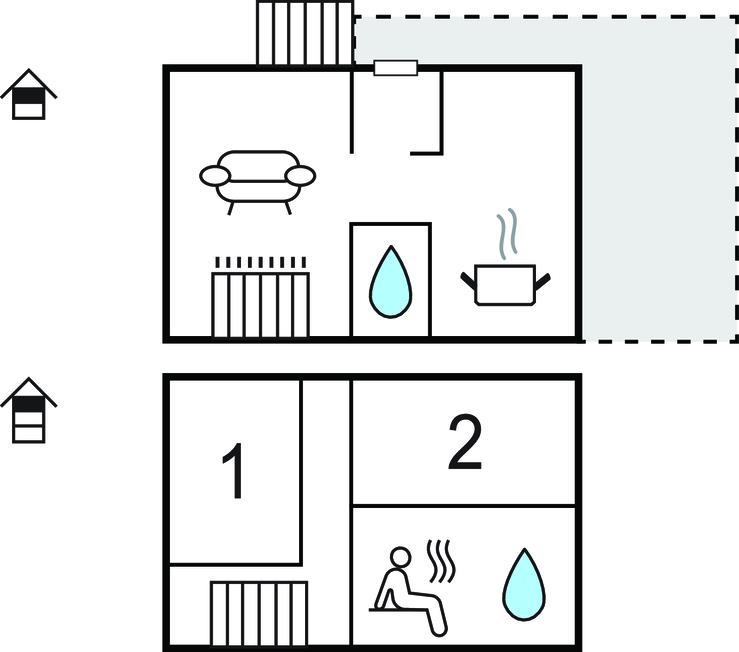 1

2