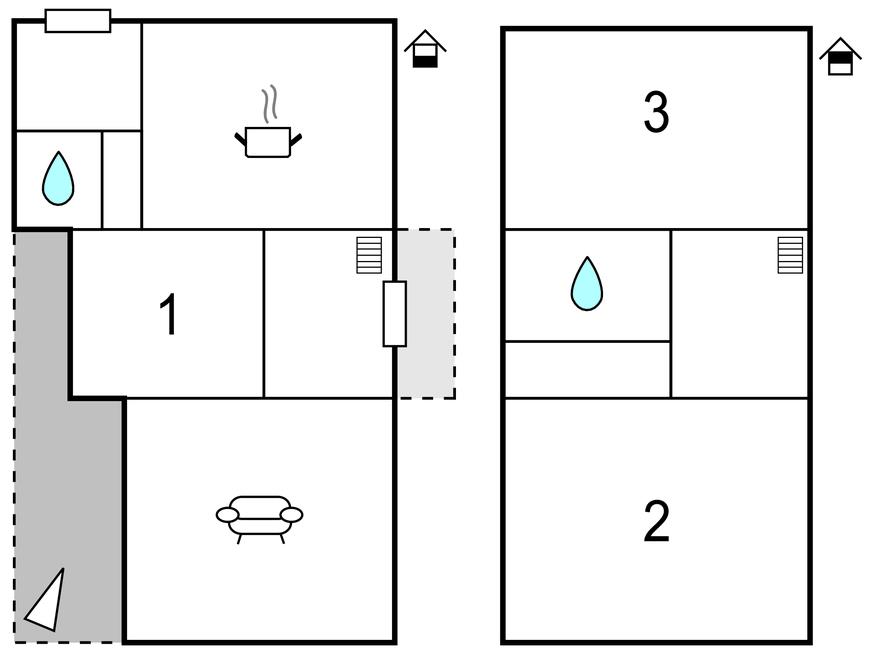 1

3

2