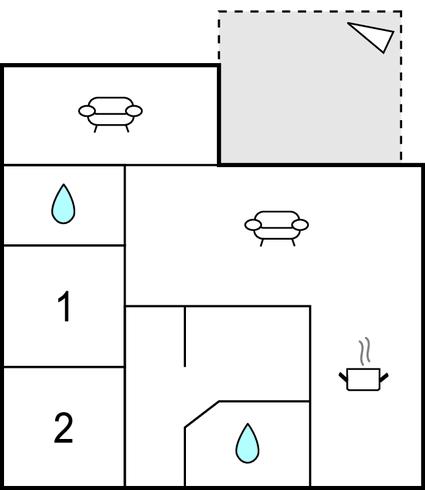 1

2