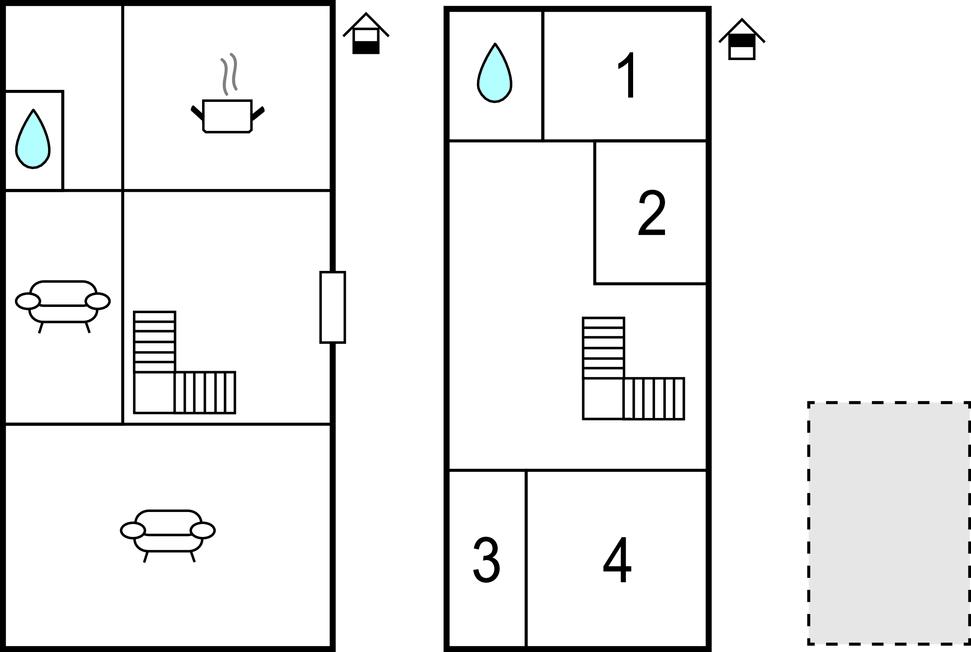 1
2
3
4