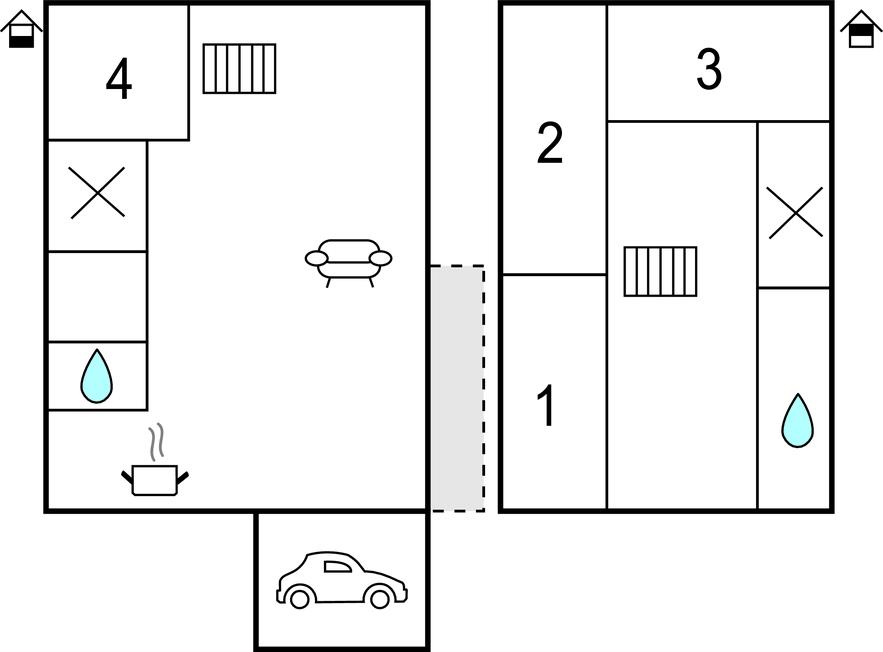 4

2

3

1